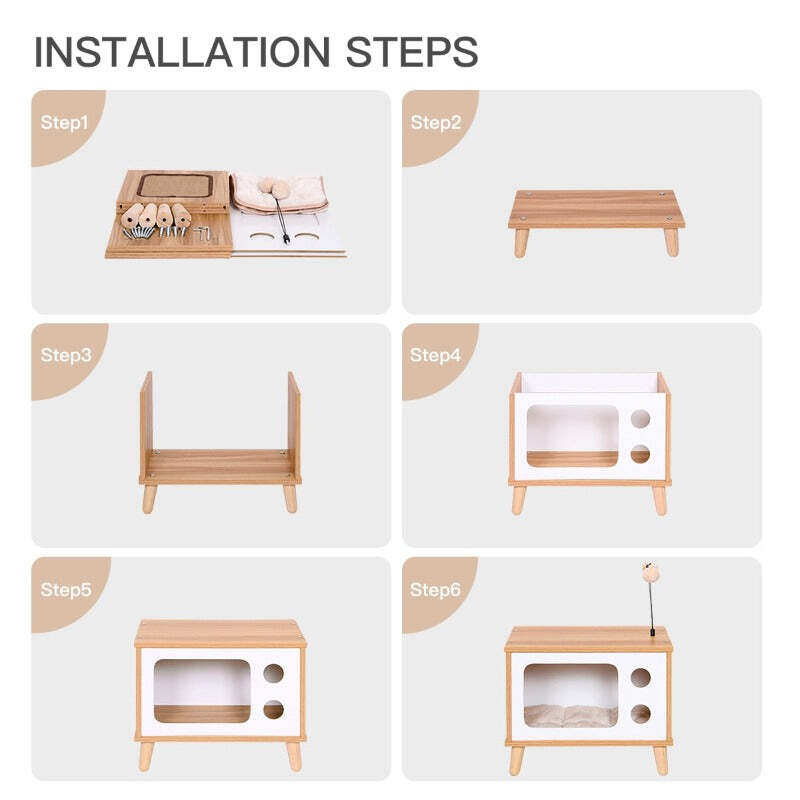 INSTALLATION STEPS

Step1

Step2

Step3

Step4

Step5

Step6